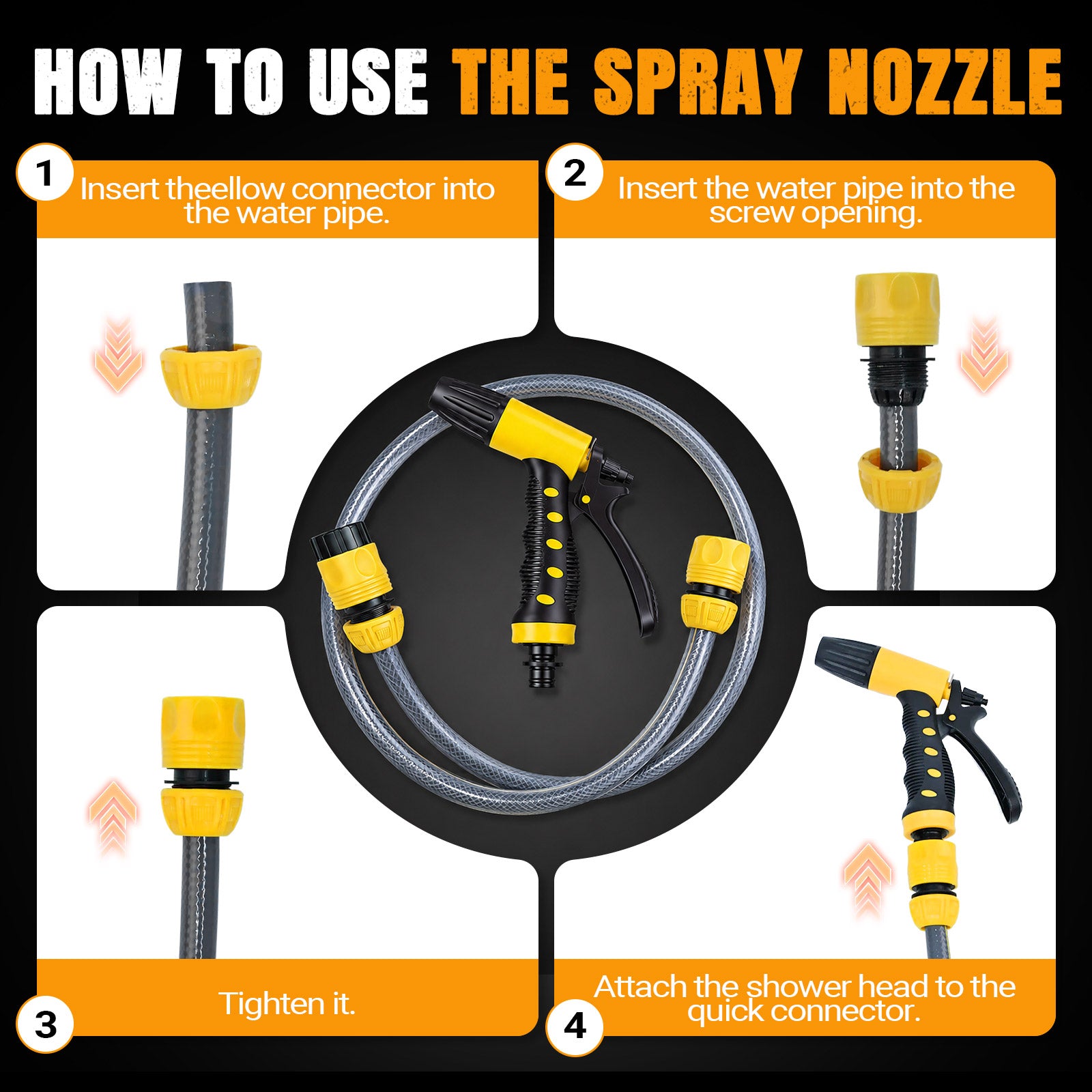 HOW TO USE THE SPRAY NOZZLE

1
Insert theellow connector into the water pipe.

2
Insert the water pipe into the screw opening.

3
Tighten it.

4
Attach the shower head to the quick connector.